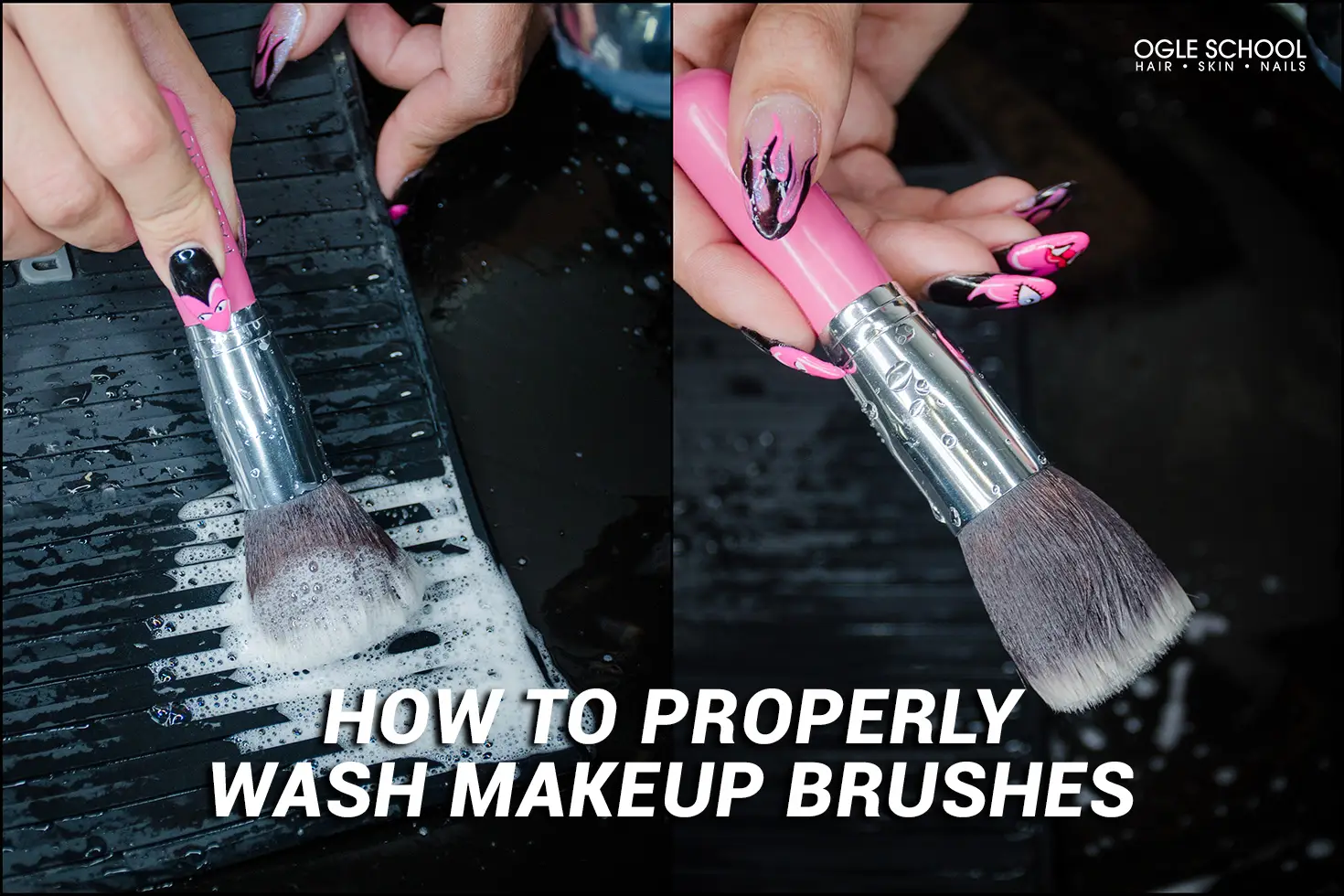 OGLE SCHOOL
HAIR • SKIN • NAILS

HOW TO PROPERLY WASH MAKEUP BRUSHES