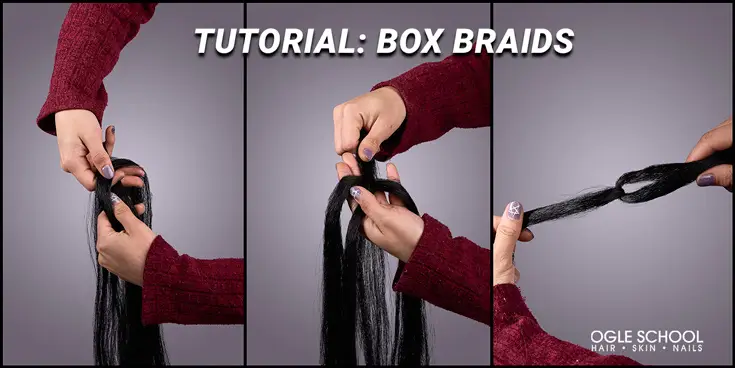 TUTORIAL: BOX BRAIDS

OGLE SCHOOL
HAIR • SKIN • NAILS