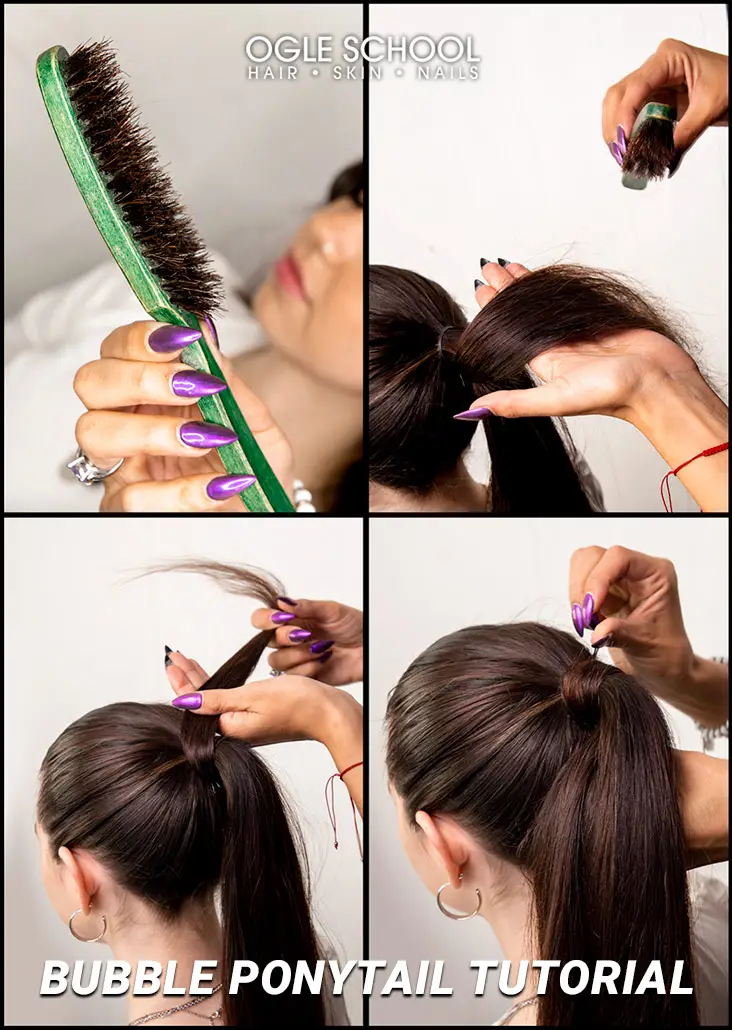 OGLE SCHOOL
HAIR • SKIN • NAILS

BUBBLE PONYTAIL TUTORIAL